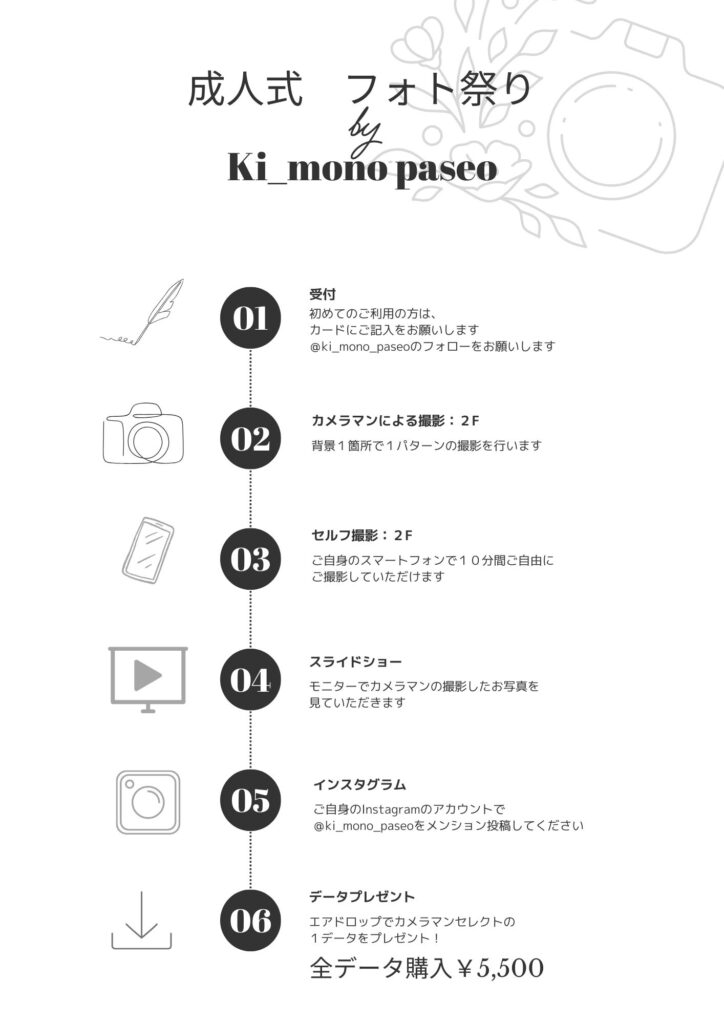 成人式　フォト祭り
by
Ki_mono paseo

01
受付
初めてのご利用の方は、
カードにご記入をお願いします
@ki_mono_paseoのフォローをお願いします

02
カメラマンによる撮影：2F
背景１箇所で１パターンの撮影を行います

03
セルフ撮影：2F
ご自身のスマートフォンで１０分間ご自由に
ご撮影していただけます

04
スライドショー
モニターでカメラマンの撮影したお写真を
見ていただきます

05
インスタグラム
ご自身のInstagramのアカウントで
@ki_mono_paseoをメンション投稿してください

06
データプレゼント
エアドロップでカメラマンセレクトの
１データをプレゼント！
全データ購入￥5,500